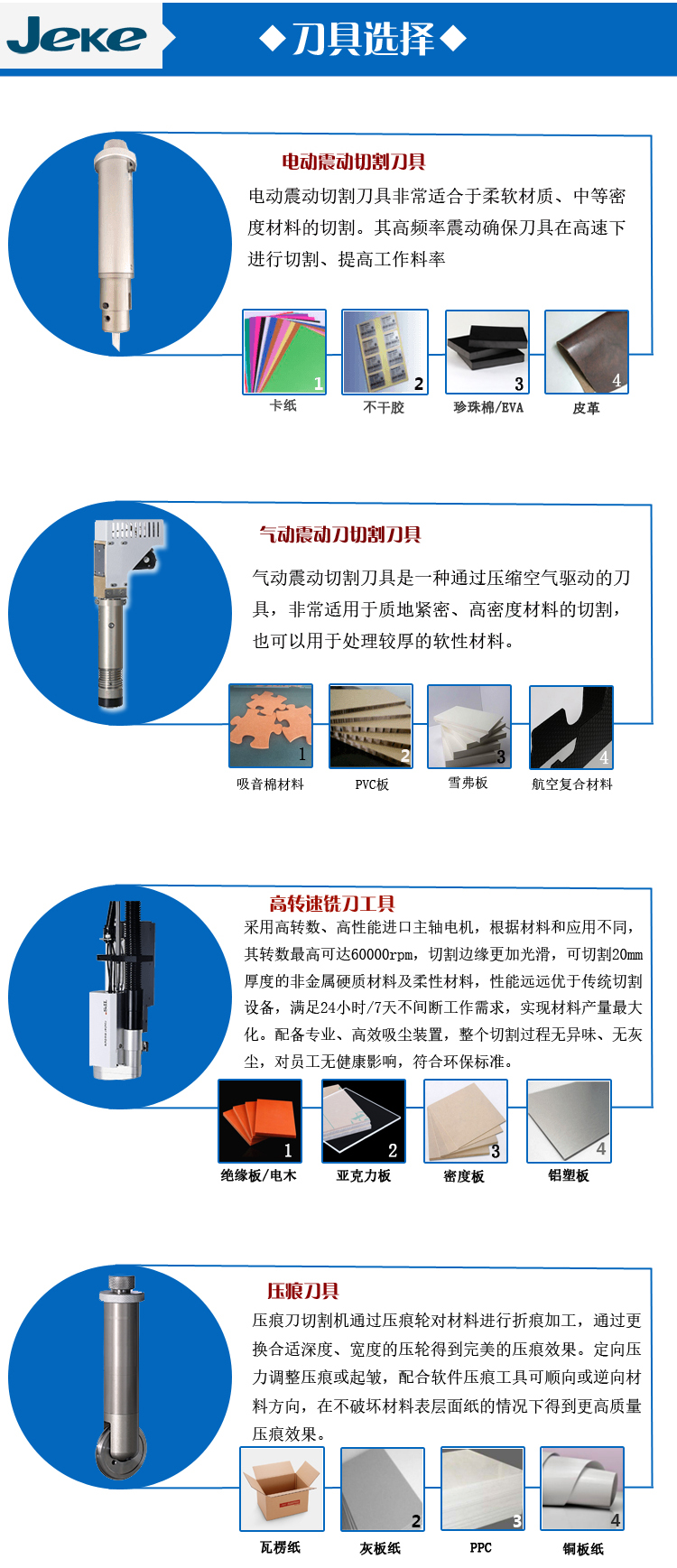 Jeke

◆刀具选择◆

电动震动切割刀具

电动震动切割刀具非常适合于柔软材质、中等密度材料的切割。其高频率震动确保刀具在高速下进行切割、提高工作料率

1 卡纸
2 不干胶
3 珍珠棉/EVA
4 皮革

气动震动刀切割刀具

气动震动切割刀具是一种通过压缩空气驱动的刀具，非常适用于质地紧密、高密度材料的切割，也可以用于处理较厚的软性材料。

1 吸音棉材料
2 PVC板
3 雪弗板
4 航空复合材料

高转速铣刀工具

采用高转数、高性能进口主轴电机，根据材料和应用不同，其转数最高可达60000rpm，切割边缘更加光滑，可切割20mm厚度的非金属硬质材料及柔性材料，性能远远优于传统切割设备，满足24小时/7天不间断工作需求，实现材料产量最大化。配备专业、高效吸尘装置，整个切割过程无异味、无灰尘，对员工无健康影响，符合环保标准。

1 绝缘板/电木
2 亚克力板
3 密度板
4 铝塑板

压痕刀具

压痕刀切割机通过压痕轮对材料进行折痕加工，通过更换合适深度、宽度的压轮得到完美的压痕效果。定向压力调整压痕或起皱，配合软件压痕工具可顺向或逆向材料方向，在不破坏材料表层面纸的情况下得到更高质量压痕效果。

瓦楞纸
2 灰板纸
3 PPC
4 铜板纸